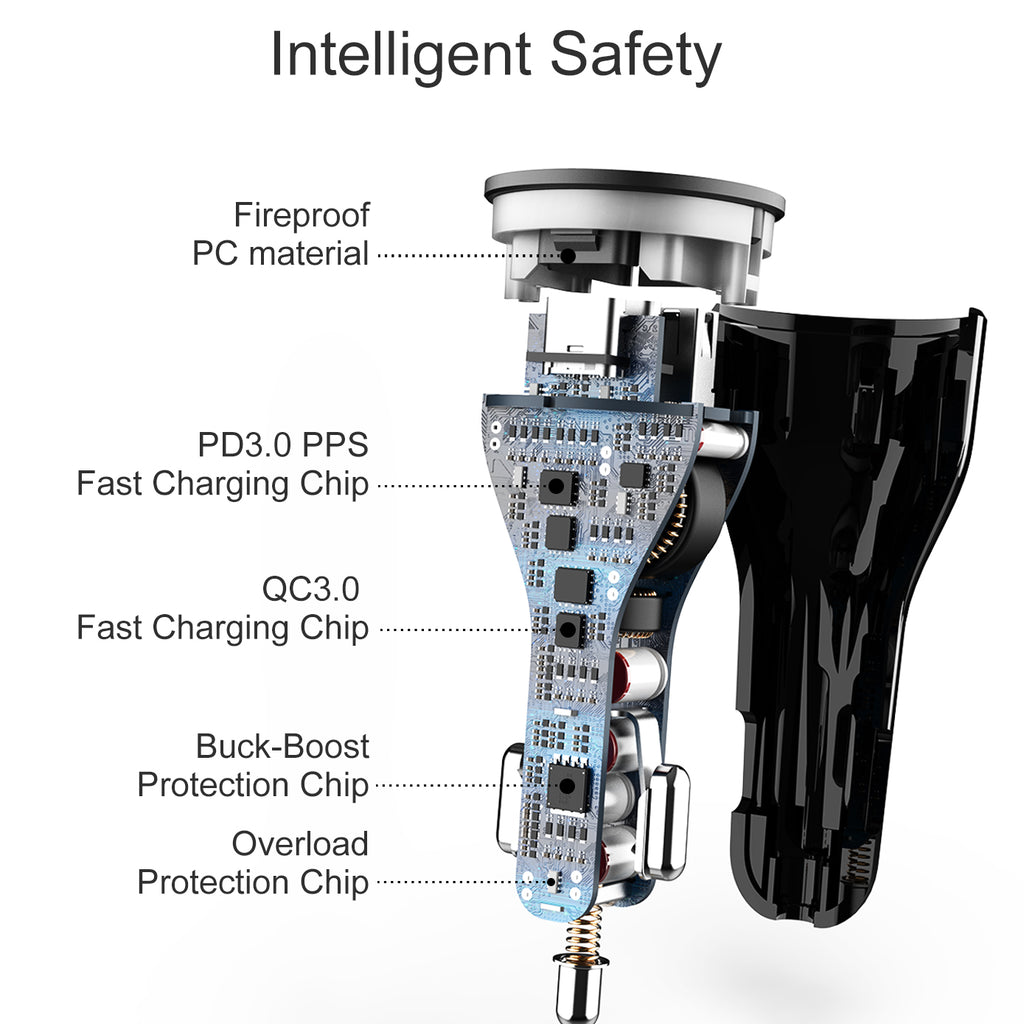 Intelligent Safety

Fireproof
PC material

PD3.0 PPS
Fast Charging Chip

QC3.0
Fast Charging Chip

Buck-Boost
Protection Chip

Overload
Protection Chip